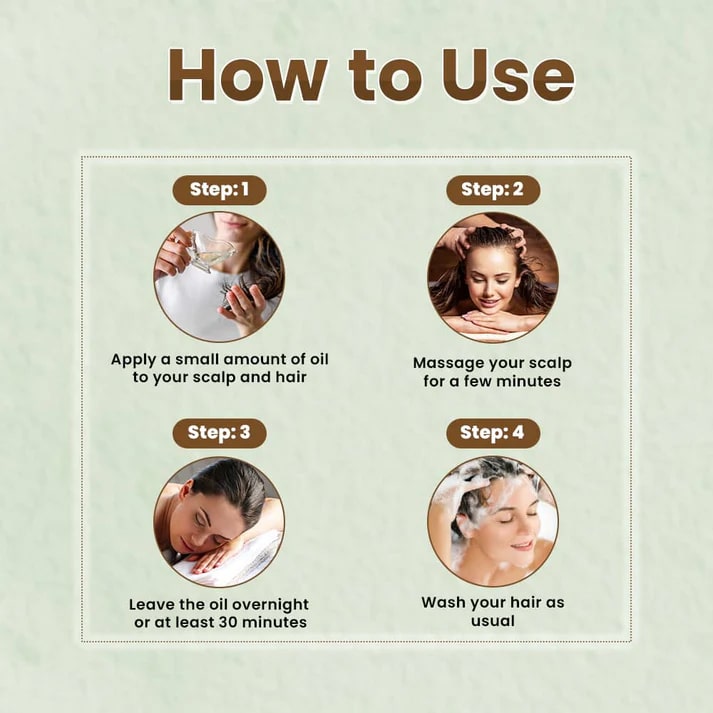 How to Use

Step: 1

Apply a small amount of oil to your scalp and hair

Step: 2

Massage your scalp for a few minutes

Step: 3

Leave the oil overnight or at least 30 minutes

Step: 4

Wash your hair as usual