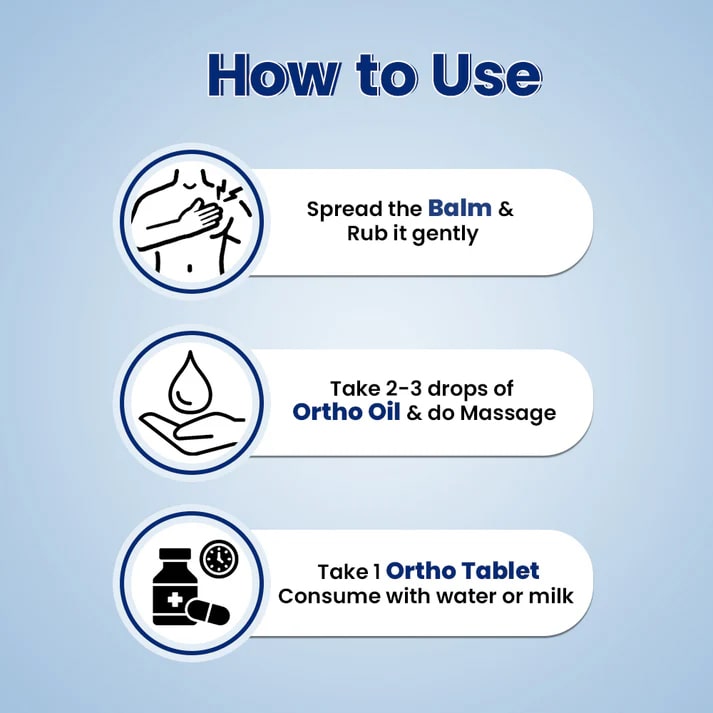 How to Use

Spread the Balm & Rub it gently

Take 2-3 drops of Ortho Oil & do Massage

Take 1 Ortho Tablet Consume with water or milk